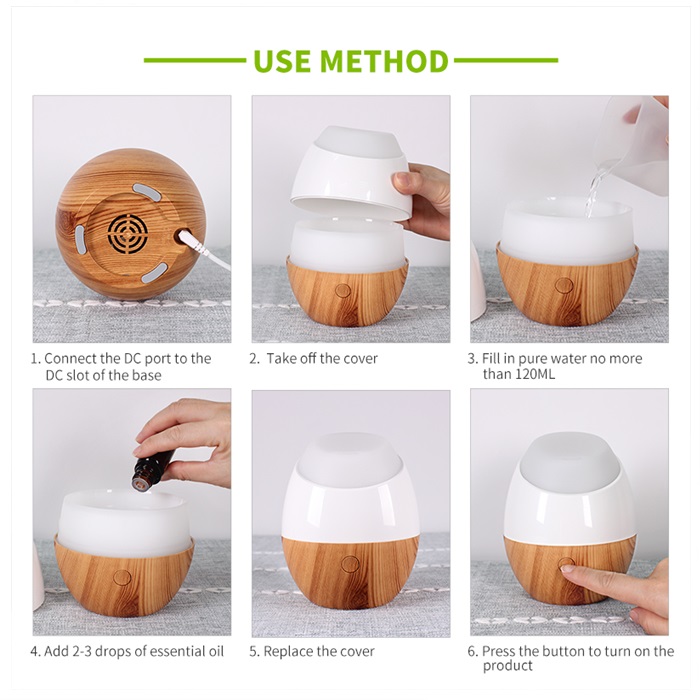 USE METHOD

1. Connect the DC port to the DC slot of the base

2. Take off the cover

3. Fill in pure water no more than 120ML

4. Add 2-3 drops of essential oil

5. Replace the cover

6. Press the button to turn on the product